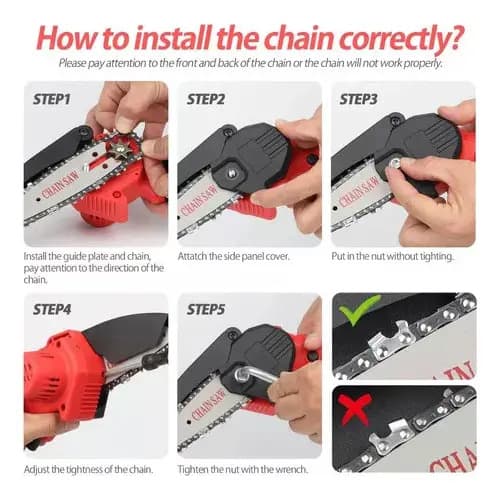 How to install the chain correctly?

Please pay attention to the front and back of the chain or the chain will not work properly.

STEP1

CHAIN SAW

Install the guide plate and chain, pay attention to the direction of the chain.

STEP2

CHAIN SAW

Attatch the side panel cover.

STEP3

CHAIN SAW

Put in the nut without tighting.

STEP4

Adjust the tightness of the chain.

STEP5

CHAIN SAW

Tighten the nut with the wrench.

AIN

CHA