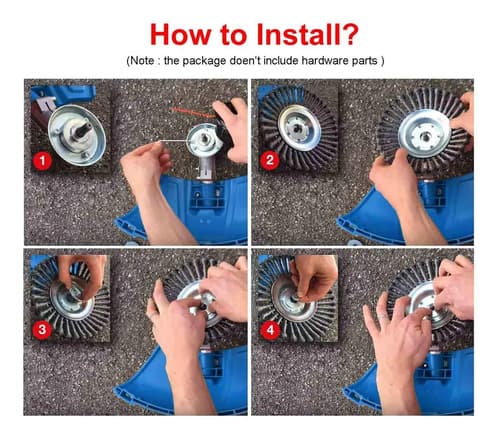 How to Install?

(Note : the package doen't include hardware parts )

1

2

3

4