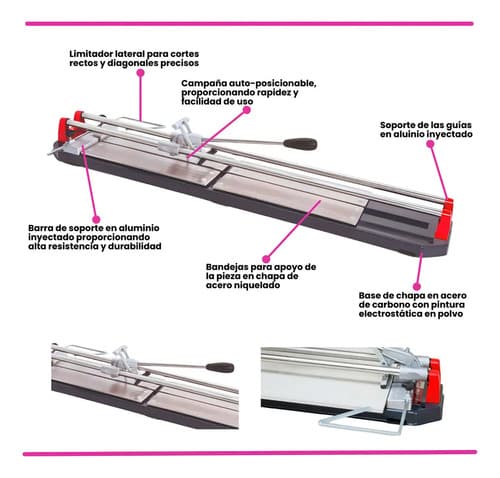 Limitador lateral para cortes rectos y diagonales precisos

Campaña auto-posicionable, proporcionando rapidez y facilidad de uso

Soporte de las guías en aluinio inyectado

Barra de soporte en aluminio inyectado proporcionando alta resistencia y durabilidad

Bandejas para apoyo de la pieza en chapa de acero niquelado

Base de chapa en acero de carbono con pintura electrostática en polvo