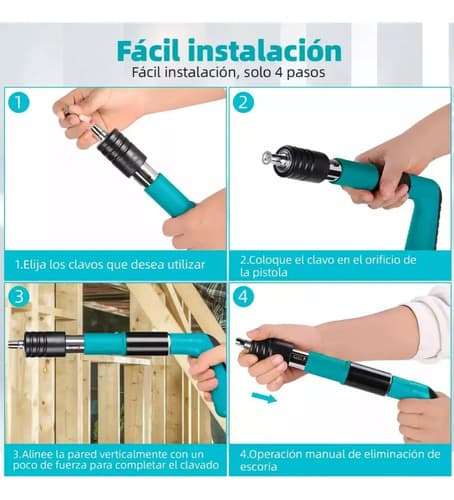 Fácil instalación
Fácil instalación, solo 4 pasos

1

1.Elija los clavos que desea utilizar

2

2.Coloque el clavo en el orificio de la pistola

3

3.Alinee la pared verticalmente con un poco de fuerza para completar el clavado

4

4.Operación manual de eliminación de escoria