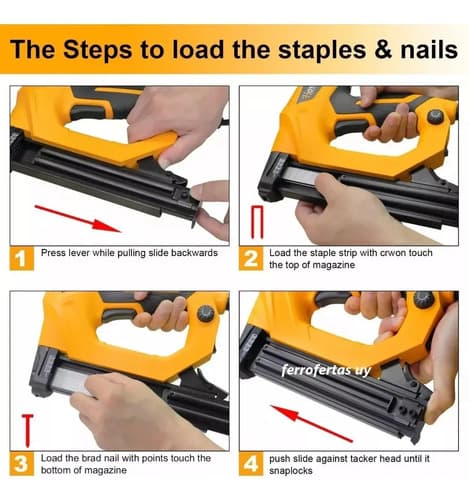 The Steps to load the staples & nails

1 Press lever while pulling slide backwards

2 Load the staple strip with crwon touch the top of magazine

3 Load the brad nail with points touch the bottom of magazine

ferrofertas uy

4 push slide against tacker head until it snaplocks