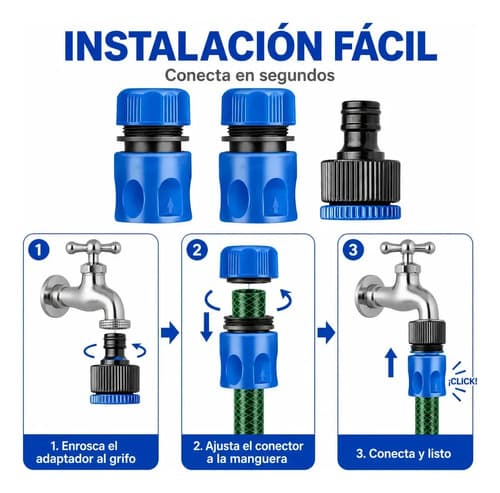 INSTALACIÓN FÁCIL
Conecta en segundos

1
1. Enrosca el adaptador al grifo

2
2. Ajusta el conector a la manguera

3
¡CLICK!
3. Conecta y listo