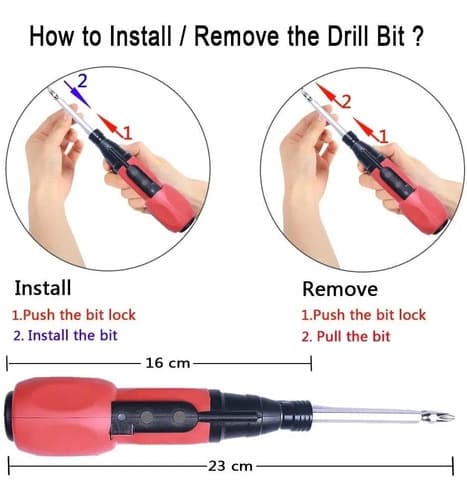 How to Install / Remove the Drill Bit ?

2

1

2

1

Install

1.Push the bit lock

2. Install the bit

Remove

1.Push the bit lock

2. Pull the bit

16 cm

23 cm