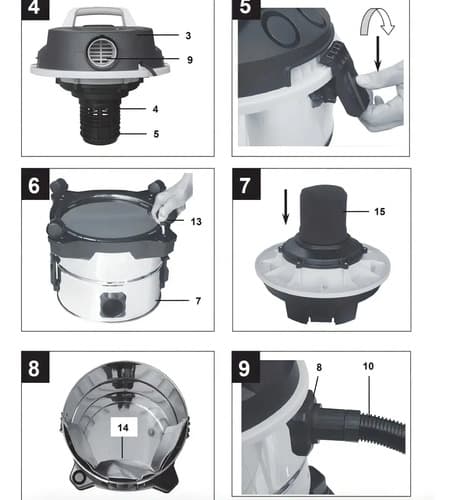 4
3
9
4
5

5

6
13
7

7
15

8
14

9
8
10